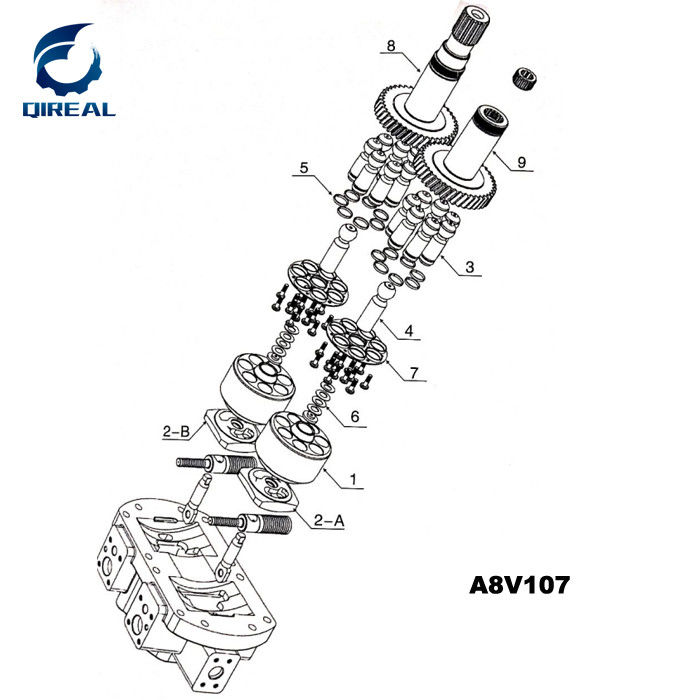 QIREAL

8

9

5

3

4

7

6

2-B

1

2-A

A8V107